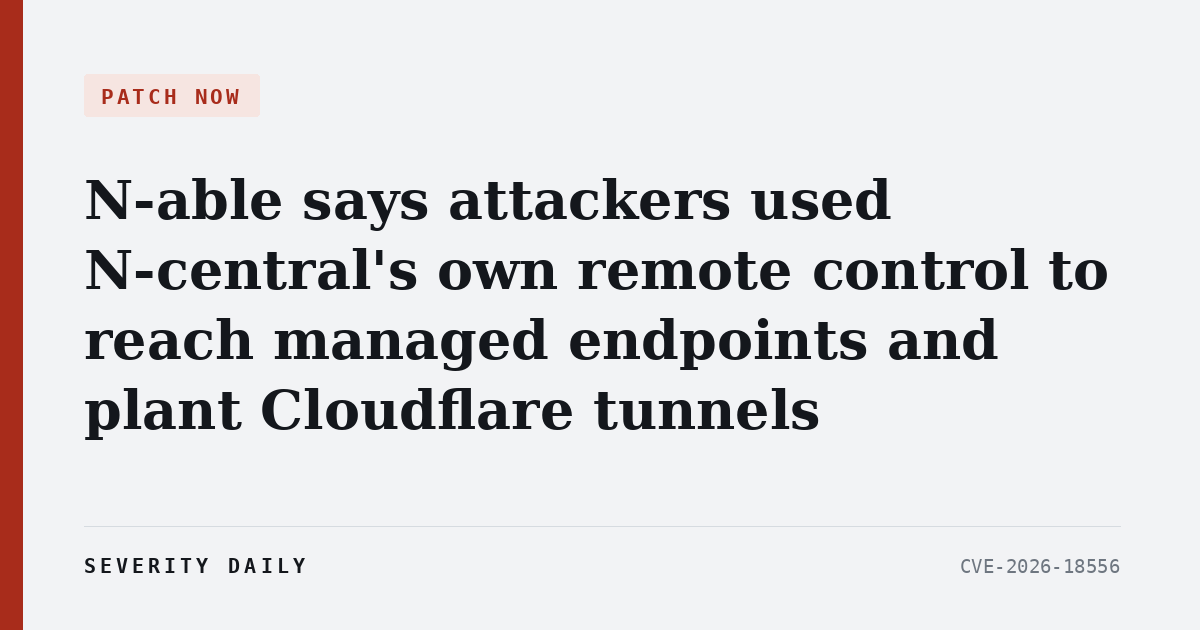 PATCH NOW

N-able says attackers used N-central's own remote control to reach managed endpoints and plant Cloudflare tunnels

SEVERITY DAILY

CVE-2026-18556