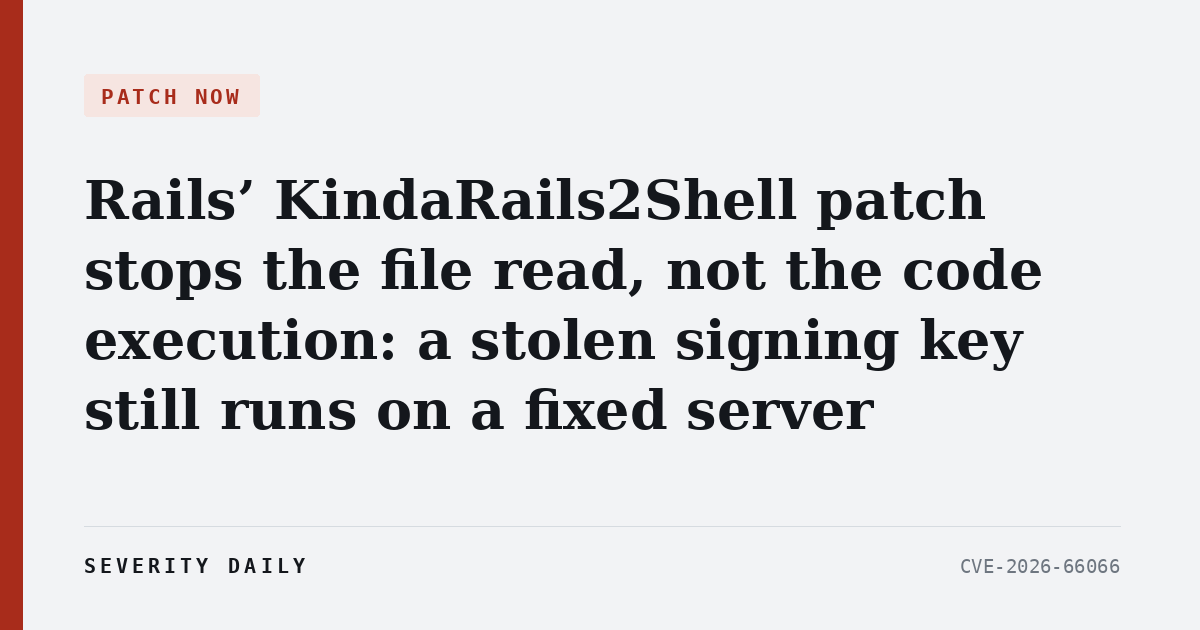 PATCH NOW

Rails’ KindaRails2Shell patch stops the file read, not the code execution: a stolen signing key still runs on a fixed server

SEVERITY DAILY

CVE-2026-66066