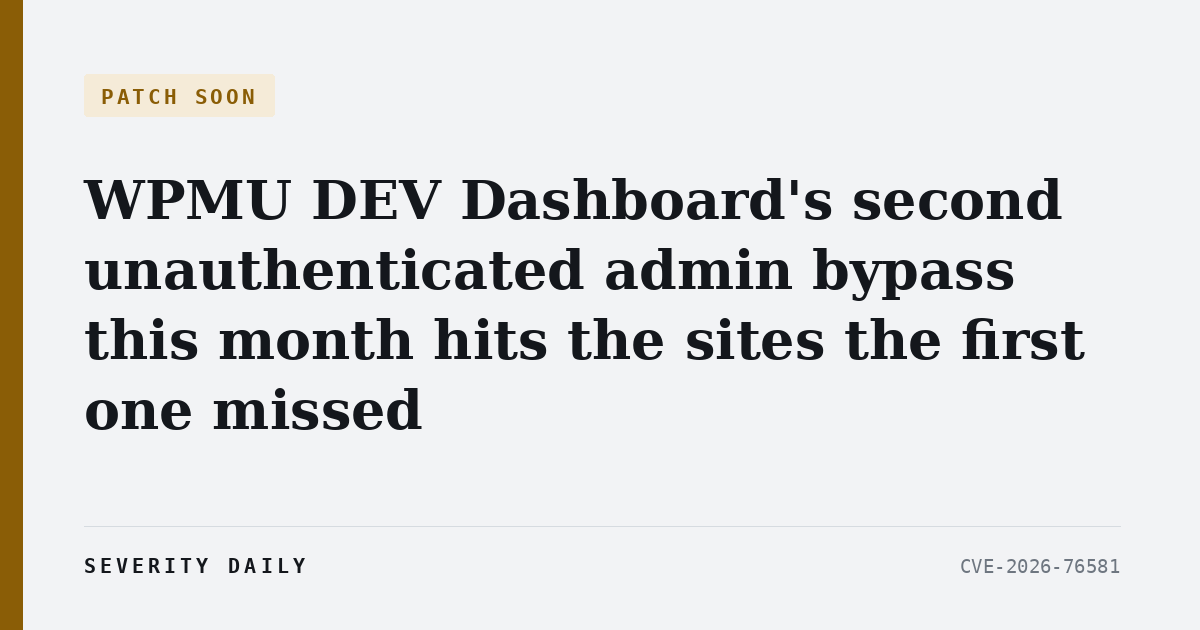 PATCH SOON

WPMU DEV Dashboard's second unauthenticated admin bypass this month hits the sites the first one missed

SEVERITY DAILY

CVE-2026-76581