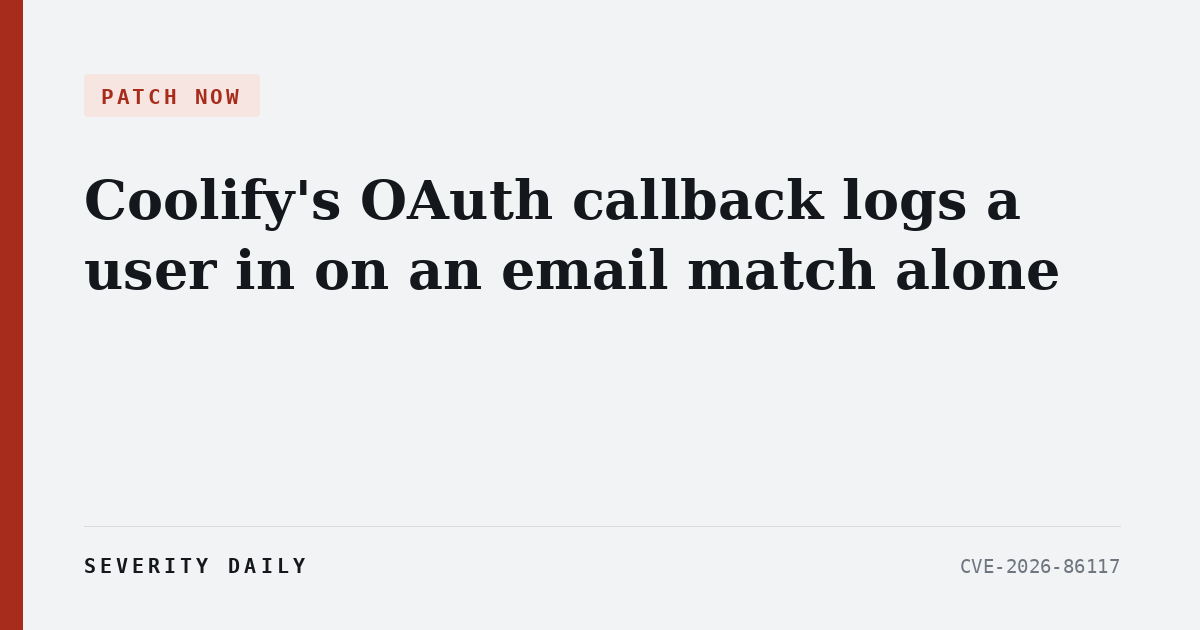 PATCH NOW

Coolify's OAuth callback logs a user in on an email match alone

SEVERITY DAILY

CVE-2026-86117