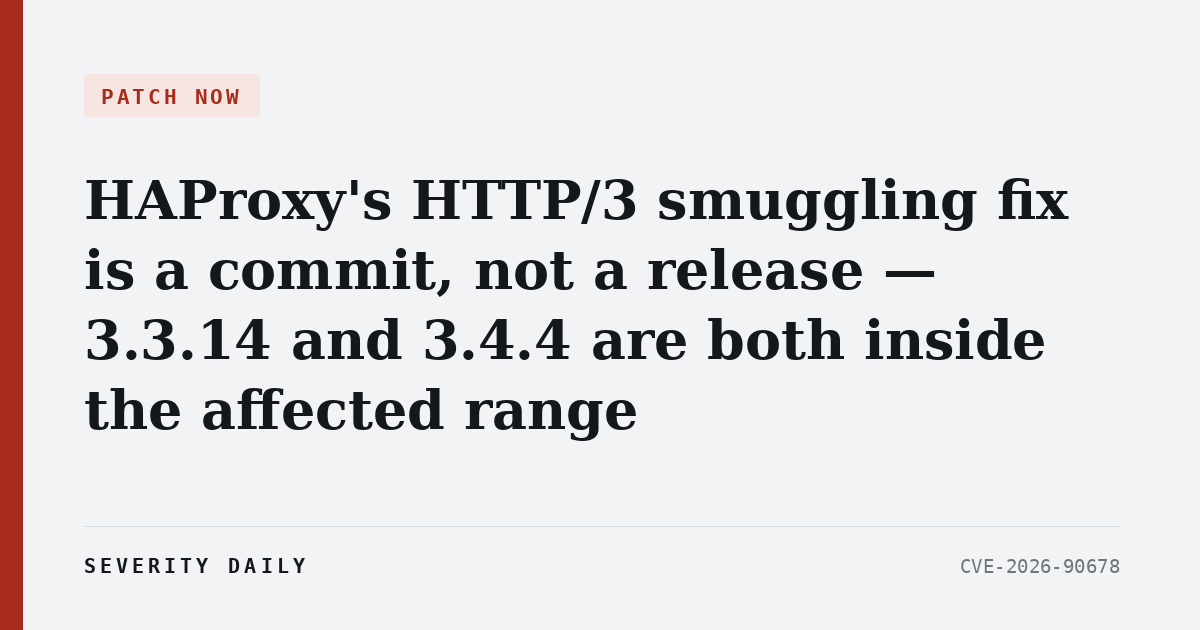 PATCH NOW

HAProxy's HTTP/3 smuggling fix is a commit, not a release — 3.3.14 and 3.4.4 are both inside the affected range

SEVERITY DAILY

CVE-2026-90678