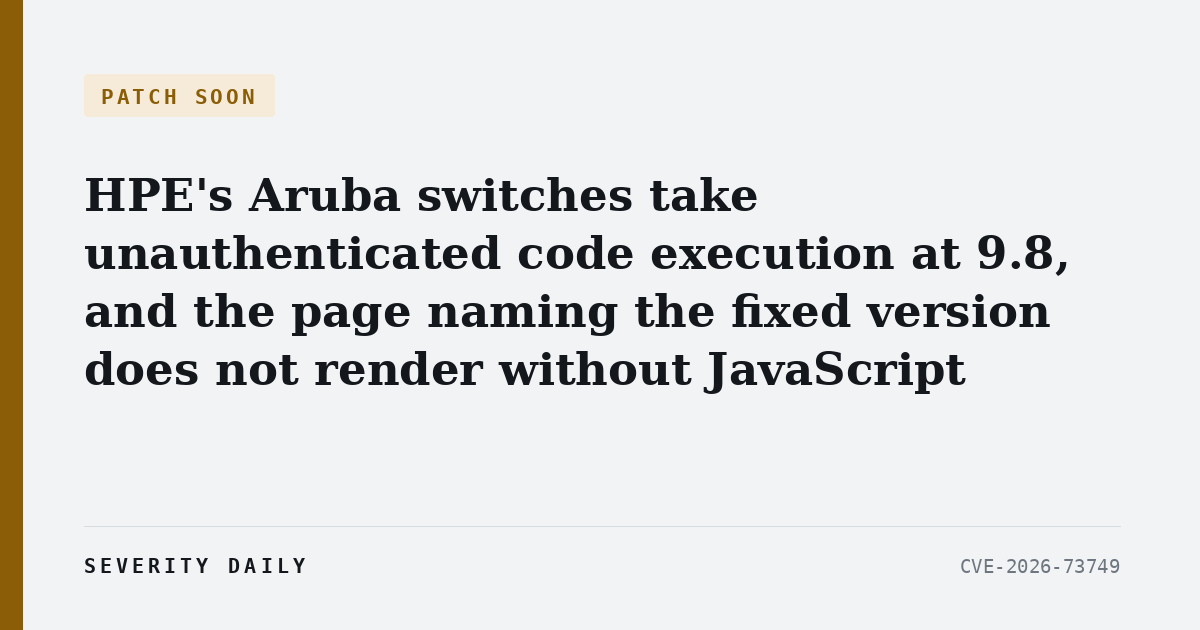 PATCH SOON

HPE's Aruba switches take unauthenticated code execution at 9.8, and the page naming the fixed version does not render without JavaScript

SEVERITY DAILY

CVE-2026-73749