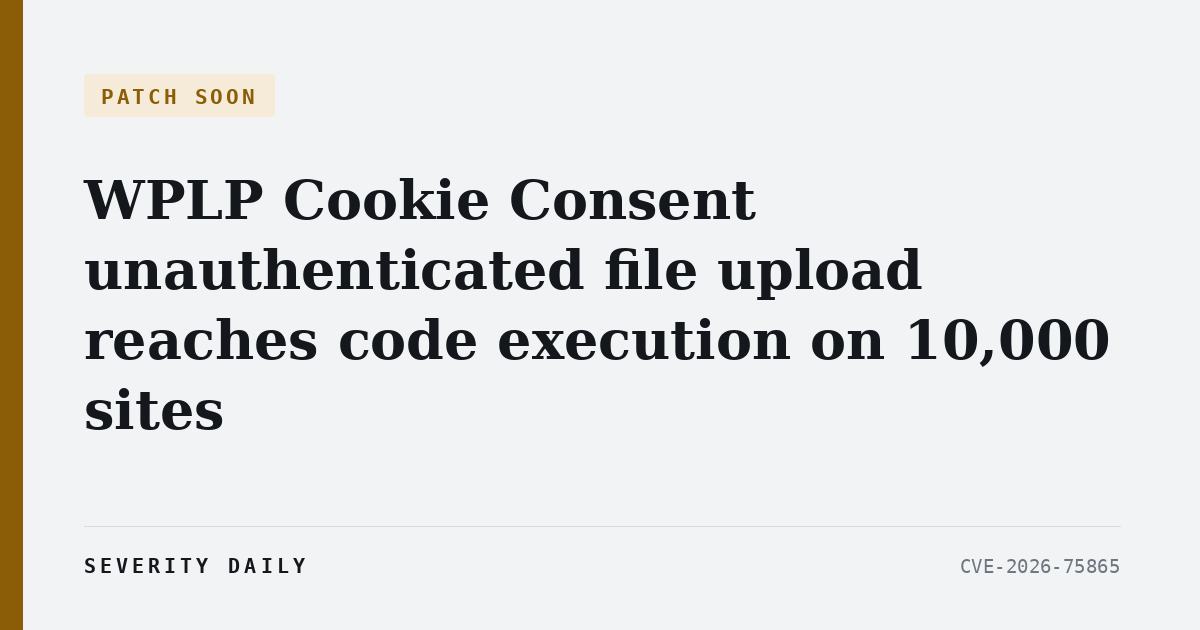 PATCH SOON

WPLP Cookie Consent unauthenticated file upload reaches code execution on 10,000 sites

SEVERITY DAILY

CVE-2026-75865